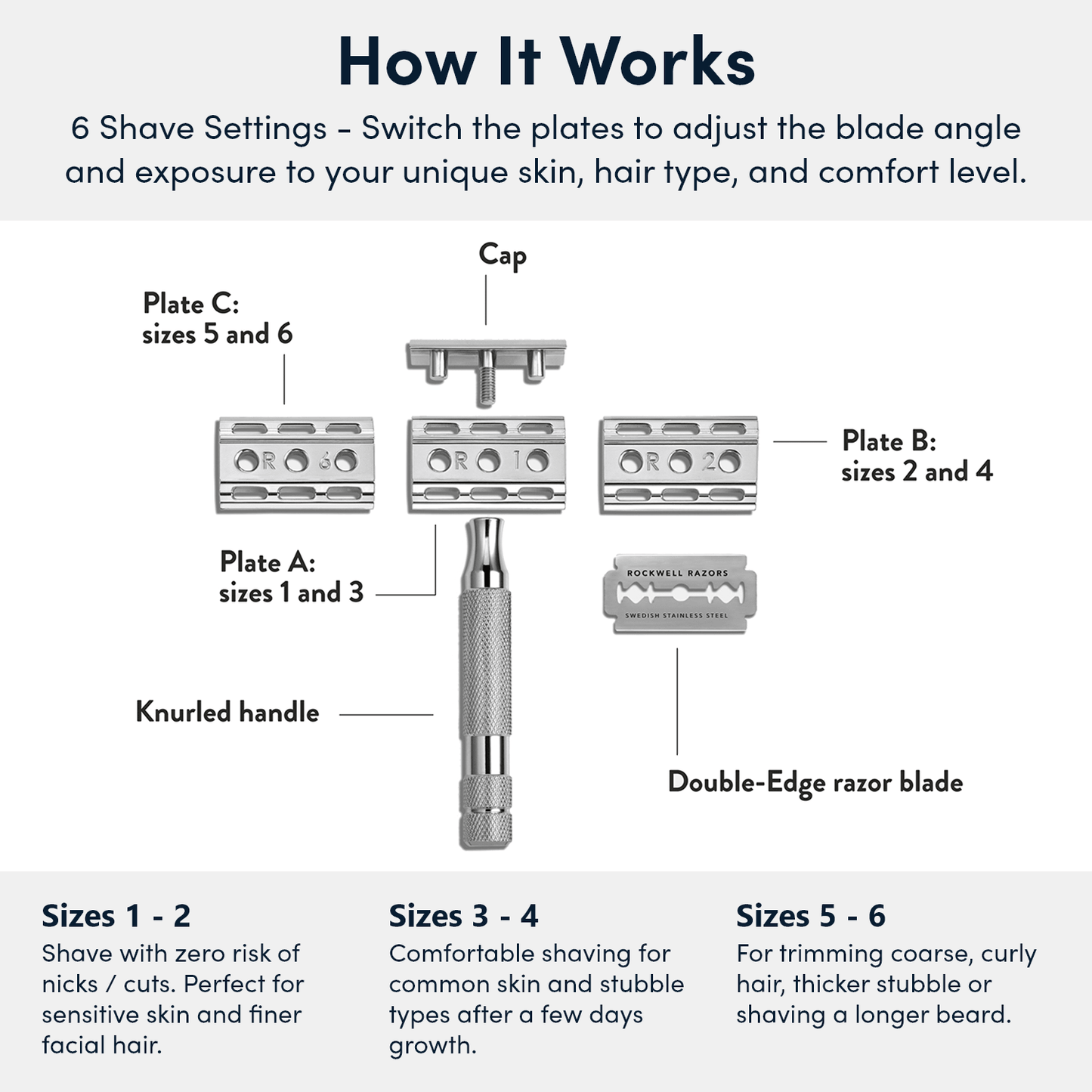 How It Works

6 Shave Settings - Switch the plates to adjust the blade angle and exposure to your unique skin, hair type, and comfort level.

Cap

Plate C: sizes 5 and 6

R 6

R 1

R 2

Plate B: sizes 2 and 4

Plate A: sizes 1 and 3

ROCKWELL RAZORS

SWEDISH STAINLESS STEEL

Knurled handle

Double-Edge razor blade

Sizes 1 - 2
Shave with zero risk of nicks / cuts. Perfect for sensitive skin and finer facial hair.

Sizes 3 - 4
Comfortable shaving for common skin and stubble types after a few days growth.

Sizes 5 - 6
For trimming coarse, curly hair, thicker stubble or shaving a longer beard.